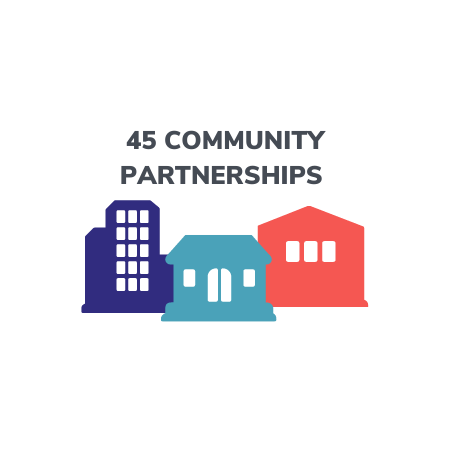 45 COMMUNITY PARTNERSHIPS