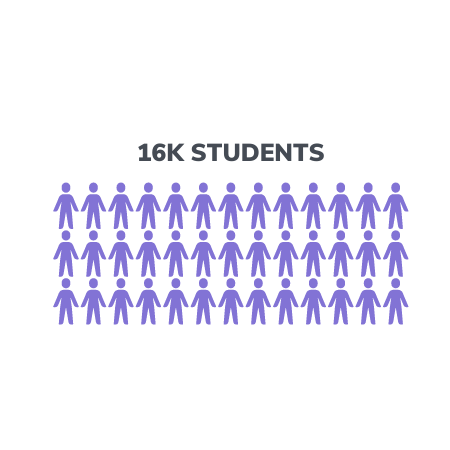 16K STUDENTS